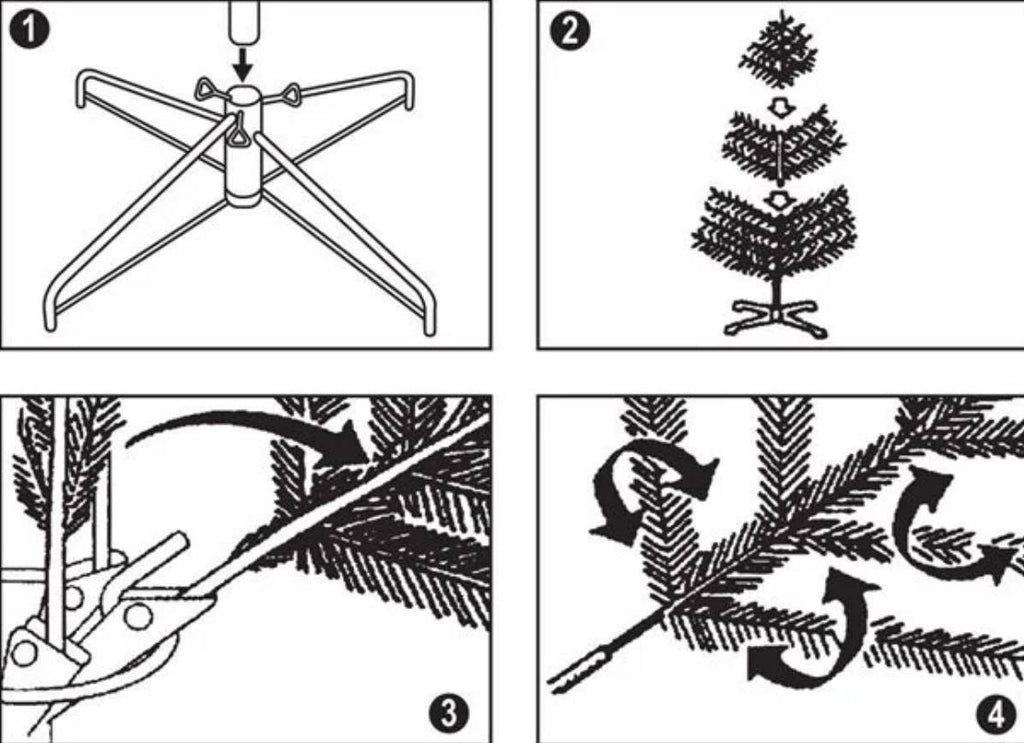 1
2
3
4